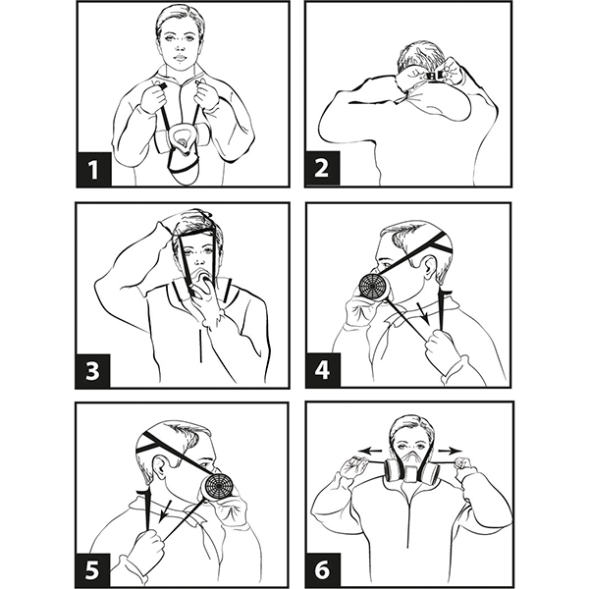 1

2

3

4

5

6